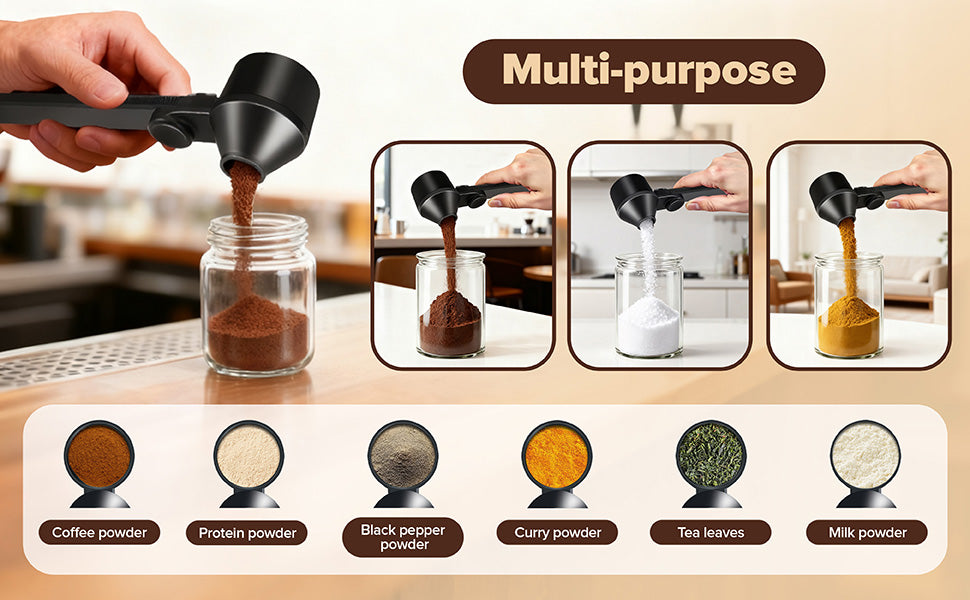 Multi-purpose

Coffee powder

Protein powder

Black pepper powder

Curry powder

Tea leaves

Milk powder